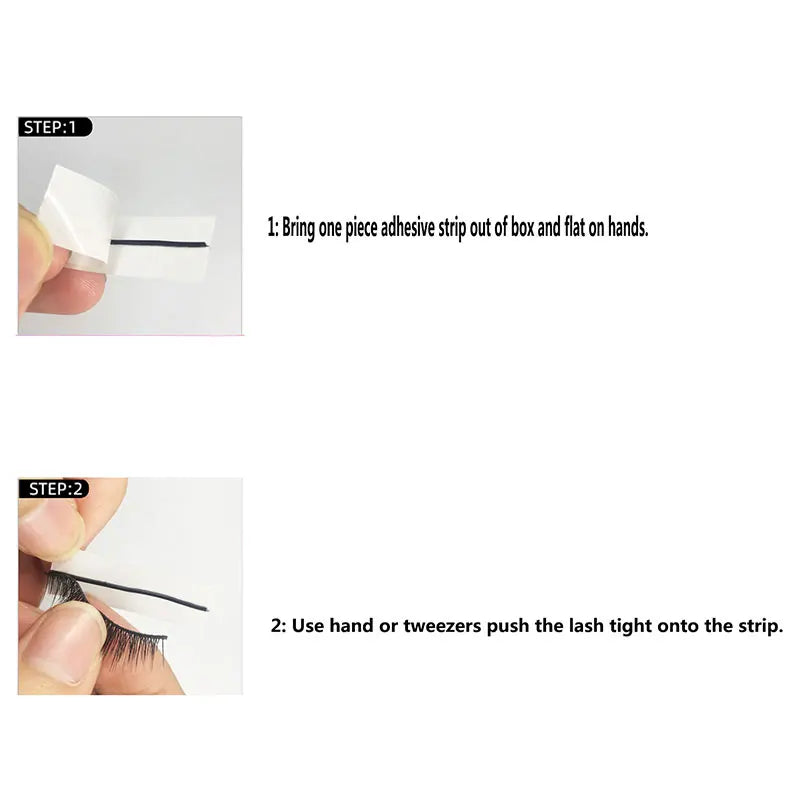 STEP:1

1: Bring one piece adhesive strip out of box and flat on hands.

STEP:2

2: Use hand or tweezers push the lash tight onto the strip.