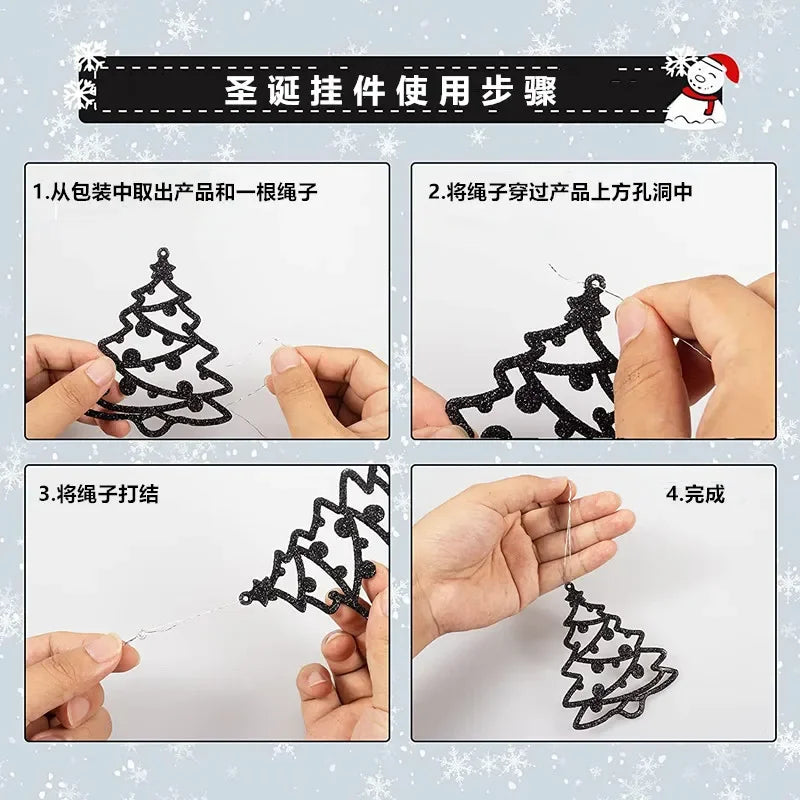 圣诞挂件使用步骤

1.从包装中取出产品和一根绳子

2.将绳子穿过产品上方孔洞中

3.将绳子打结

4.完成