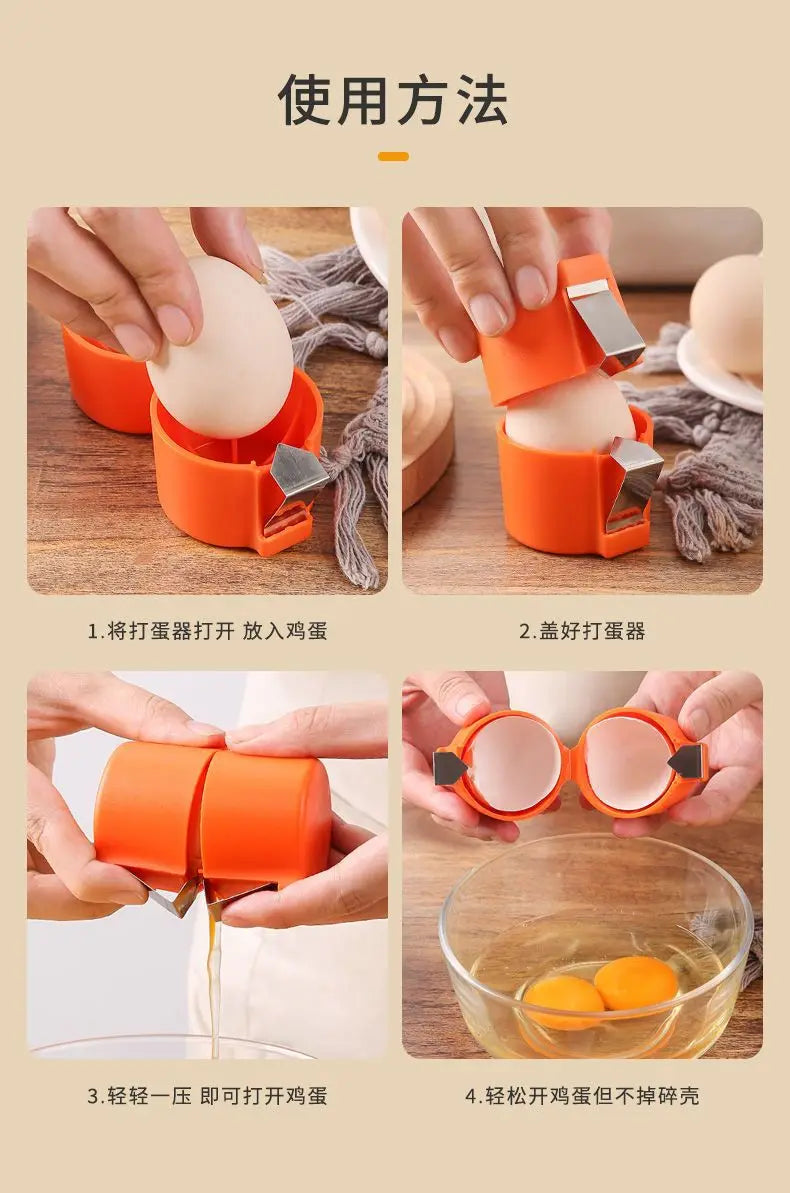 使用方法

1.将打蛋器打开 放入鸡蛋

2.盖好打蛋器

3.轻轻一压 即可打开鸡蛋

4.轻松开鸡蛋但不掉碎壳