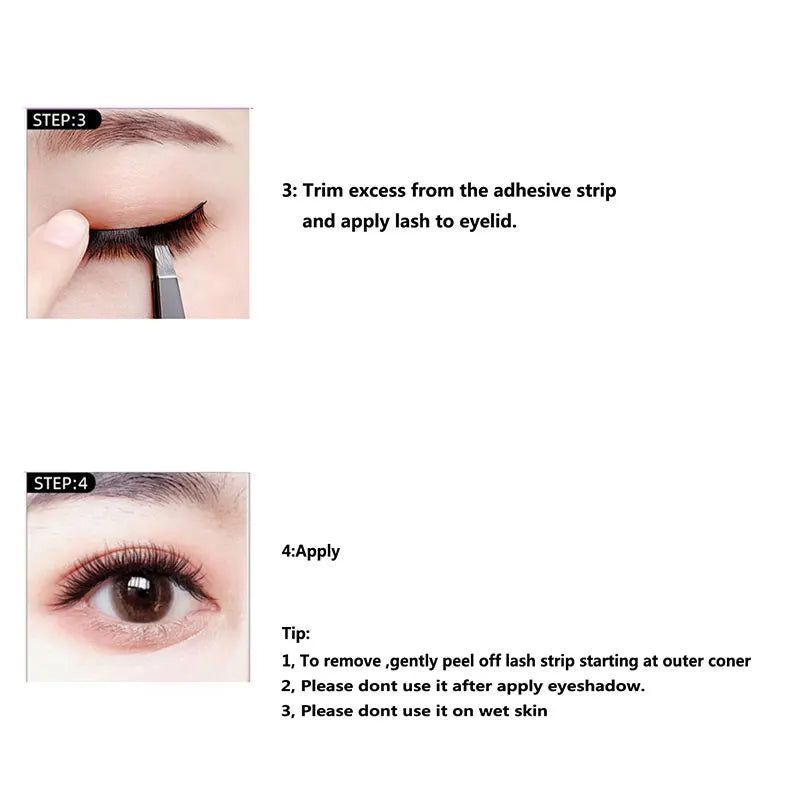 STEP:3

3: Trim excess from the adhesive strip and apply lash to eyelid.

STEP:4

4:Apply

Tip:
1, To remove ,gently peel off lash strip starting at outer coner
2, Please dont use it after apply eyeshadow.
3, Please dont use it on wet skin